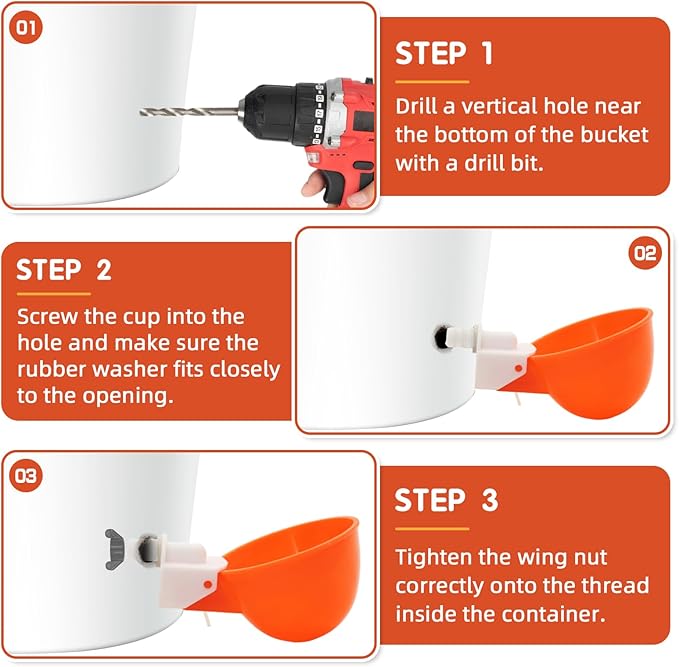 01

STEP 1

Drill a vertical hole near the bottom of the bucket with a drill bit.

STEP 2

Screw the cup into the hole and make sure the rubber washer fits closely to the opening.

02

03

STEP 3

Tighten the wing nut correctly onto the thread inside the container.