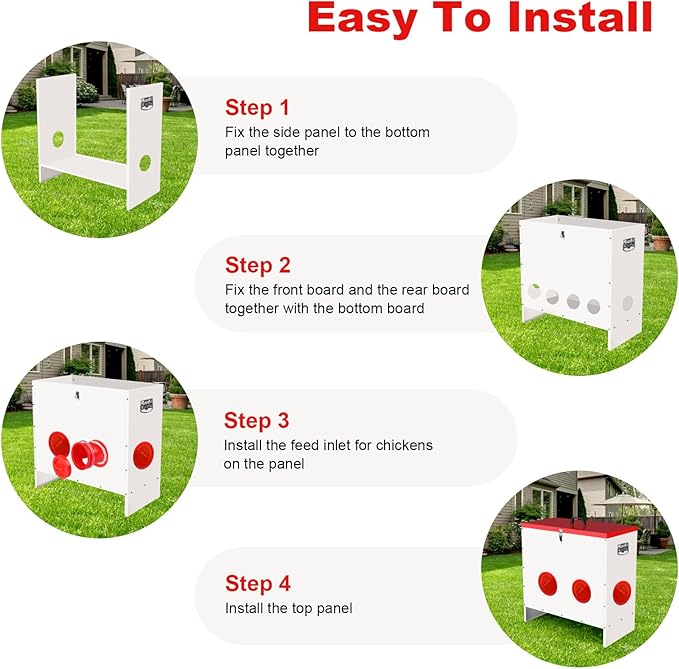 Easy To Install

Step 1
Fix the side panel to the bottom panel together

Step 2
Fix the front board and the rear board together with the bottom board

Step 3
Install the feed inlet for chickens on the panel

Step 4
Install the top panel