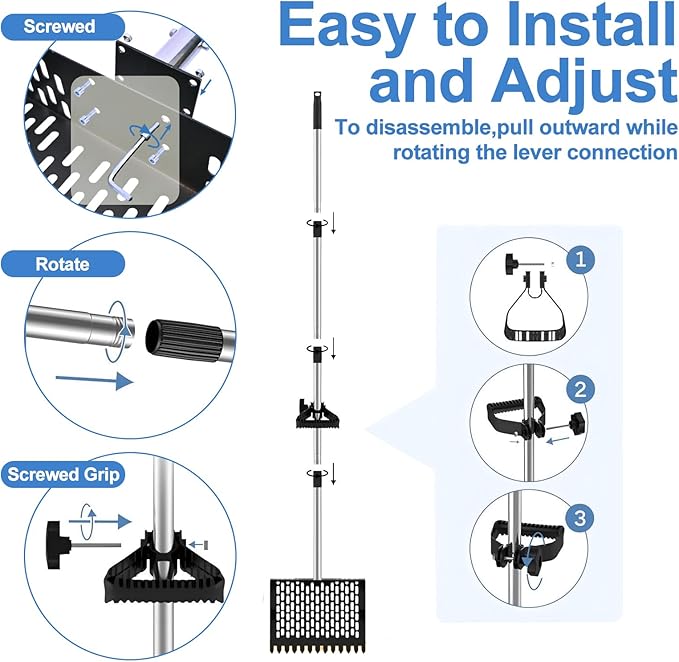 Easy to Install and Adjust

To disassemble,pull outward while rotating the lever connection

Screwed

Rotate

Screwed Grip

1

2

3