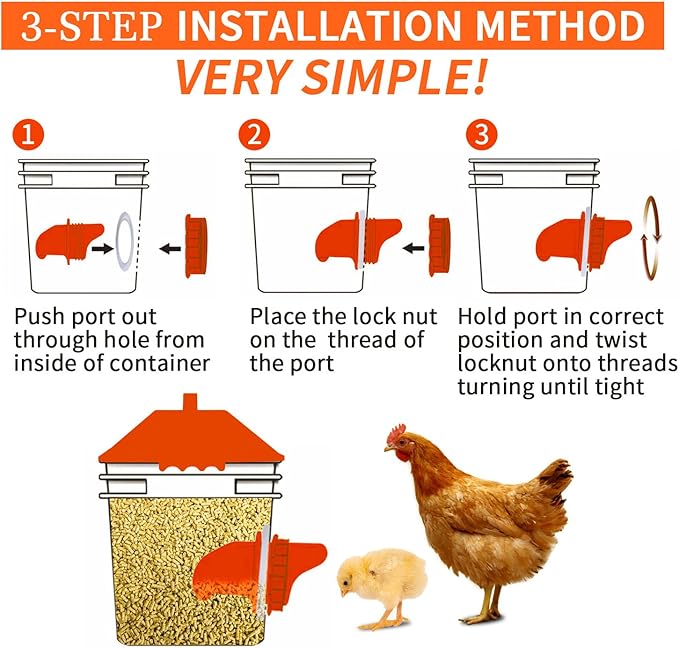 3-STEP INSTALLATION METHOD

VERY SIMPLE!

1

Push port out through hole from inside of container

2

Place the lock nut on the thread of the port

3

Hold port in correct position and twist locknut onto threads turning until tight