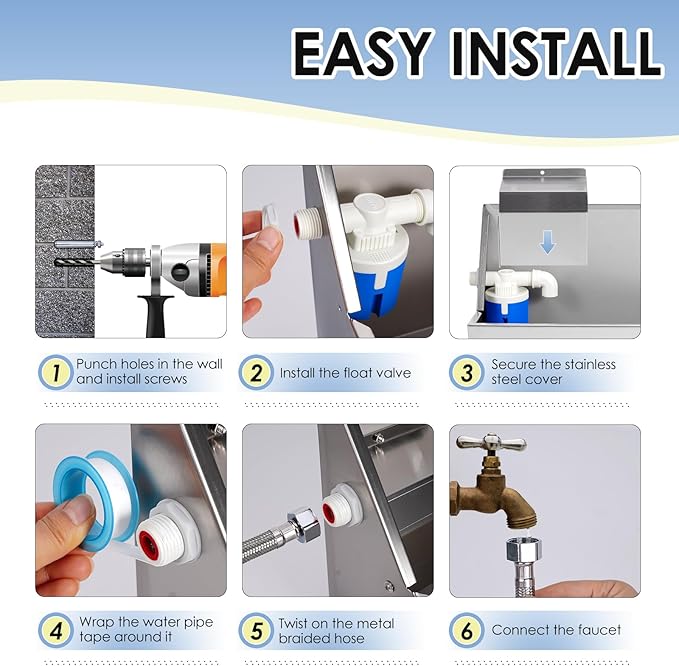 EASY INSTALL

1 Punch holes in the wall and install screws

2 Install the float valve

3 Secure the stainless steel cover

4 Wrap the water pipe tape around it

5 Twist on the metal braided hose

6 Connect the faucet