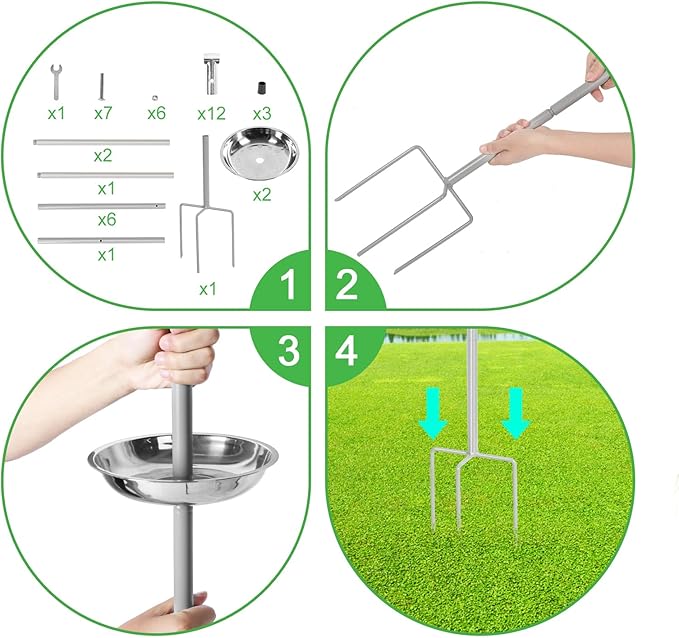 x1 x7 x6 x12 x3

x2

x1

x6

x1

x2

x1

1 2

3 4