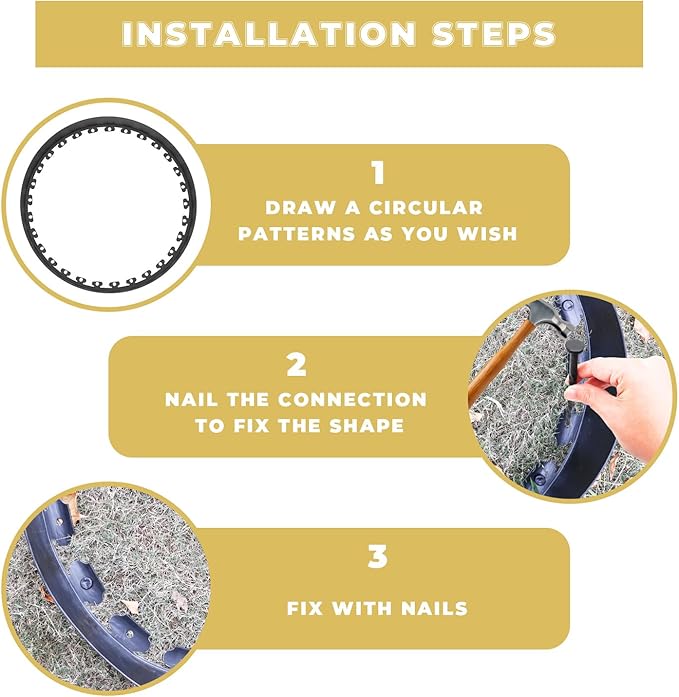 INSTALLATION STEPS

1
DRAW A CIRCULAR PATTERNS AS YOU WISH

2
NAIL THE CONNECTION TO FIX THE SHAPE

3
FIX WITH NAILS