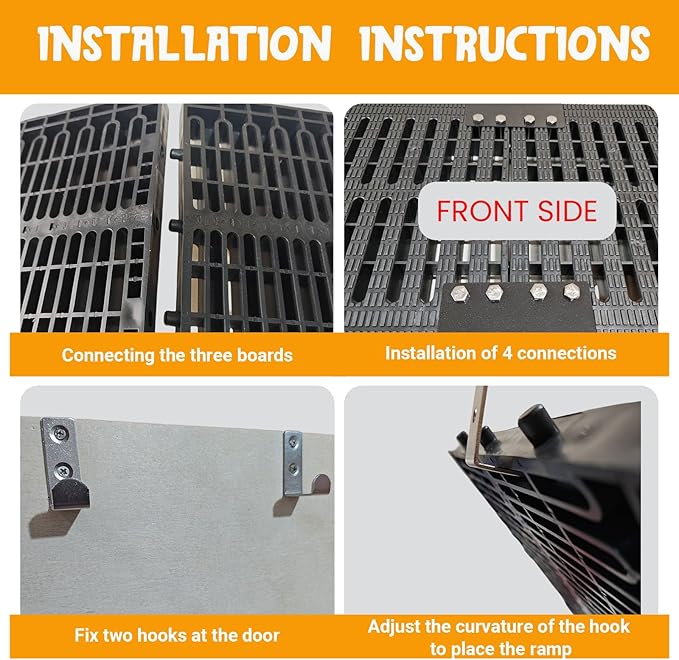 INSTALLATION INSTRUCTIONS

FRONT SIDE

Connecting the three boards

Installation of 4 connections

Fix two hooks at the door

Adjust the curvature of the hook to place the ramp