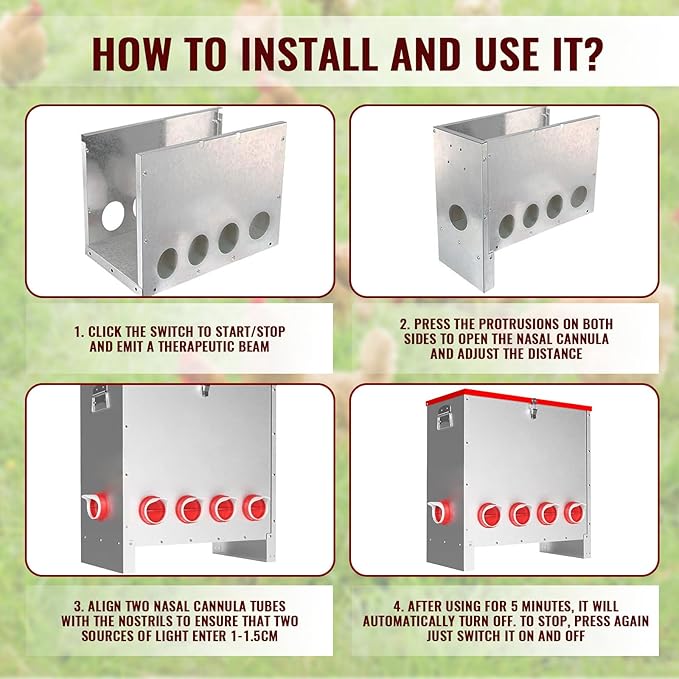 HOW TO INSTALL AND USE IT?

1. CLICK THE SWITCH TO START/STOP AND EMIT A THERAPEUTIC BEAM

2. PRESS THE PROTRUSIONS ON BOTH SIDES TO OPEN THE NASAL CANNULA AND ADJUST THE DISTANCE

3. ALIGN TWO NASAL CANNULA TUBES WITH THE NOSTRILS TO ENSURE THAT TWO SOURCES OF LIGHT ENTER 1-1.5CM

4. AFTER USING FOR 5 MINUTES, IT WILL AUTOMATICALLY TURN OFF. TO STOP, PRESS AGAIN JUST SWITCH IT ON AND OFF