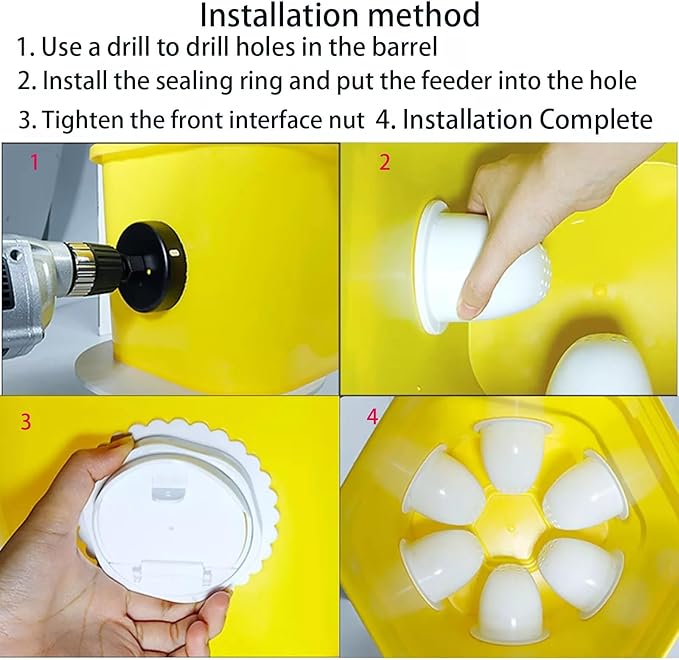 Installation method
1. Use a drill to drill holes in the barrel
2. Install the sealing ring and put the feeder into the hole
3. Tighten the front interface nut 4. Installation Complete

1

2

3

4