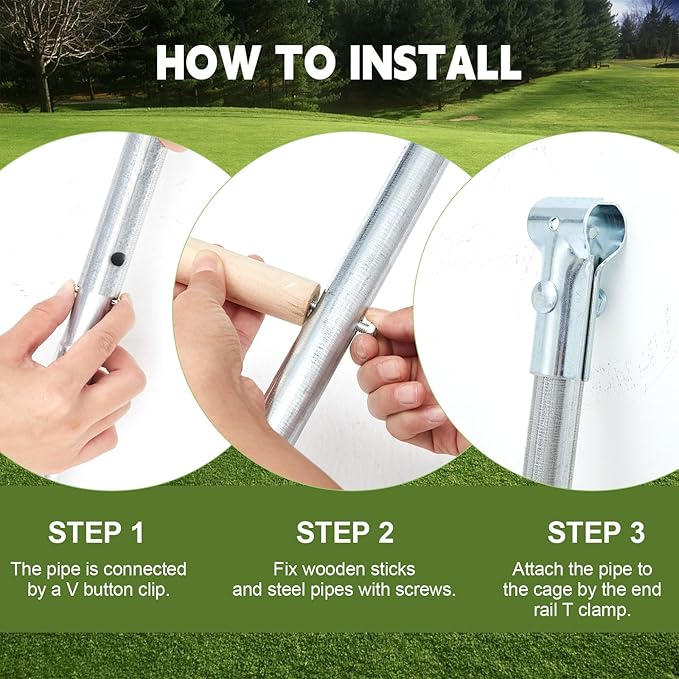 HOW TO INSTALL

STEP 1

The pipe is connected by a V button clip.

STEP 2

Fix wooden sticks and steel pipes with screws.

STEP 3

Attach the pipe to the cage by the end rail T clamp.