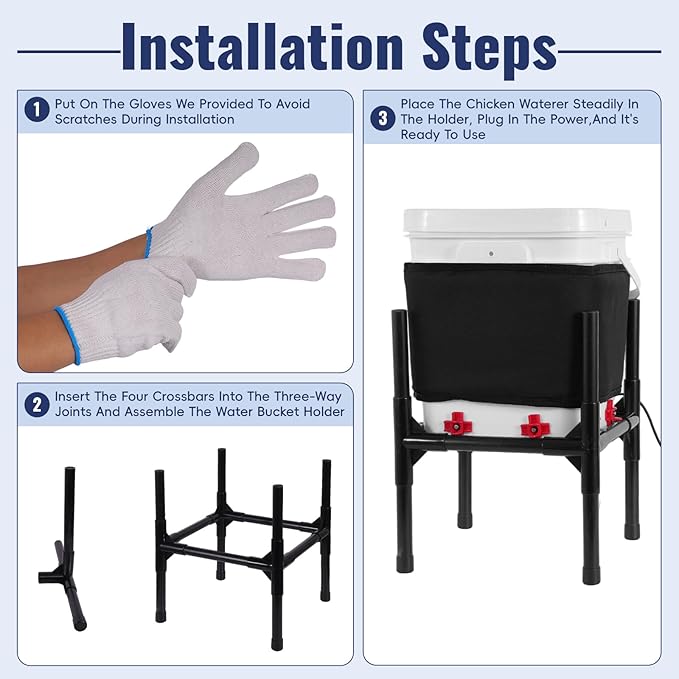 Installation Steps

1 Put On The Gloves We Provided To Avoid Scratches During Installation

2 Insert The Four Crossbars Into The Three-Way Joints And Assemble The Water Bucket Holder

3 Place The Chicken Waterer Steadily In The Holder, Plug In The Power,And It's Ready To Use