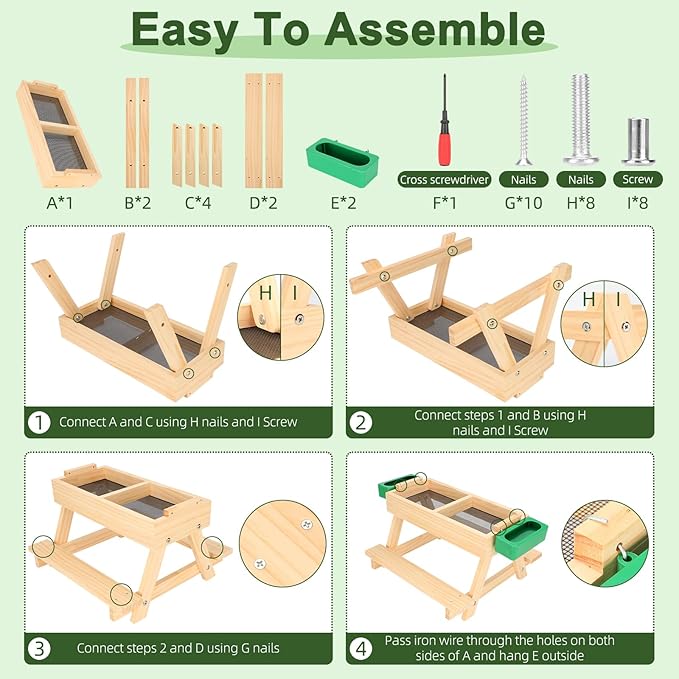 Easy To Assemble

A*1

B*2

C*4

D*2

E*2

Cross screwdriver

F*1

Nails

G*10

Nails

H*8

Screw

I*8

H I

1 Connect A and C using H nails and I Screw

H I

2 Connect steps 1 and B using H nails and I Screw

3 Connect steps 2 and D using G nails

4 Pass iron wire through the holes on both sides of A and hang E outside