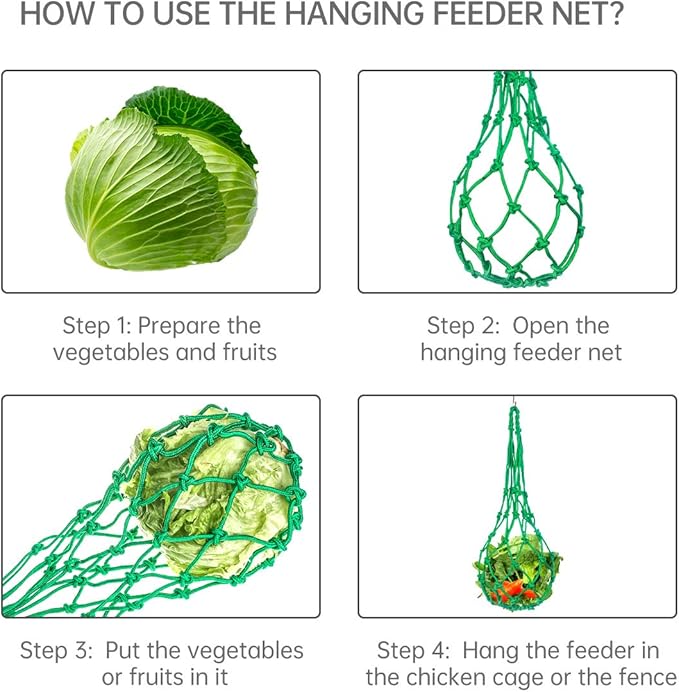 HOW TO USE THE HANGING FEEDER NET?

Step 1: Prepare the vegetables and fruits

Step 2: Open the hanging feeder net

Step 3: Put the vegetables or fruits in it

Step 4: Hang the feeder in the chicken cage or the fence