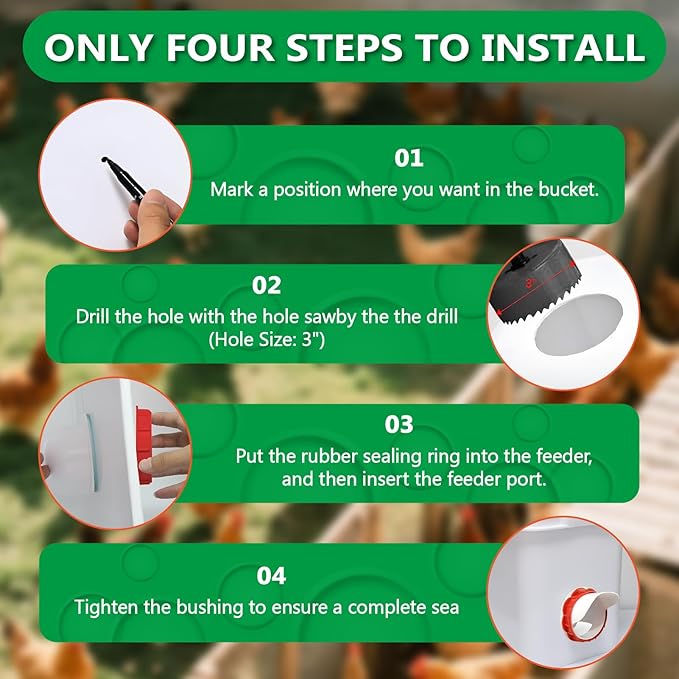 ONLY FOUR STEPS TO INSTALL

01
Mark a position where you want in the bucket.

02
Drill the hole with the hole sawby the the drill (Hole Size: 3")

3"

03
Put the rubber sealing ring into the feeder, and then insert the feeder port.

04
Tighten the bushing to ensure a complete sea