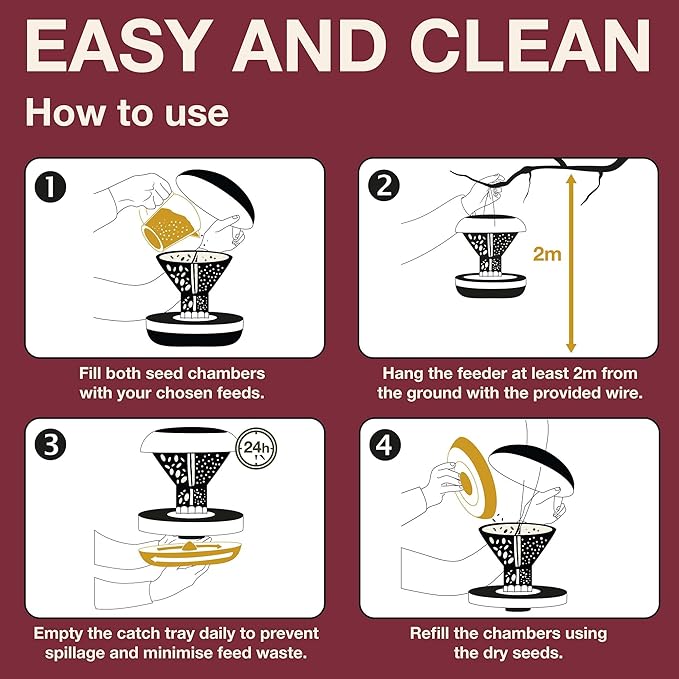 EASY AND CLEAN

How to use

1

Fill both seed chambers with your chosen feeds.

2

2m

Hang the feeder at least 2m from the ground with the provided wire.

3

24h

Empty the catch tray daily to prevent spillage and minimise feed waste.

4

Refill the chambers using the dry seeds.