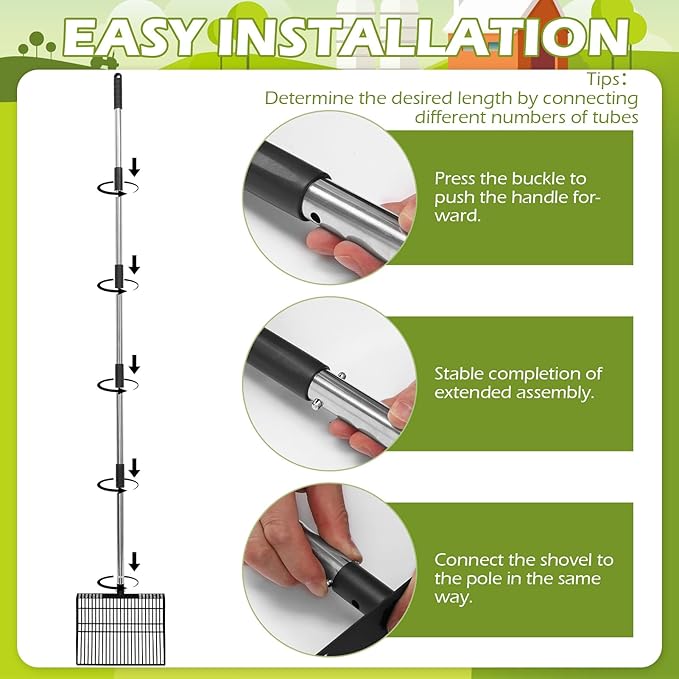 EASY INSTALLATION

Tips：
Determine the desired length by connecting different numbers of tubes

Press the buckle to push the handle forward.

Stable completion of extended assembly.

Connect the shovel to the pole in the same way.