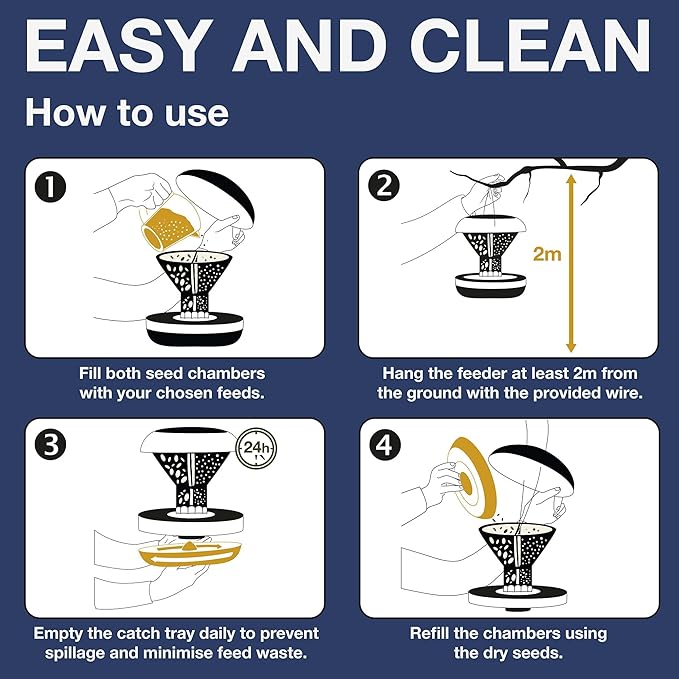 EASY AND CLEAN

How to use

1

Fill both seed chambers with your chosen feeds.

2

2m

Hang the feeder at least 2m from the ground with the provided wire.

3

24h

Empty the catch tray daily to prevent spillage and minimise feed waste.

4

Refill the chambers using the dry seeds.