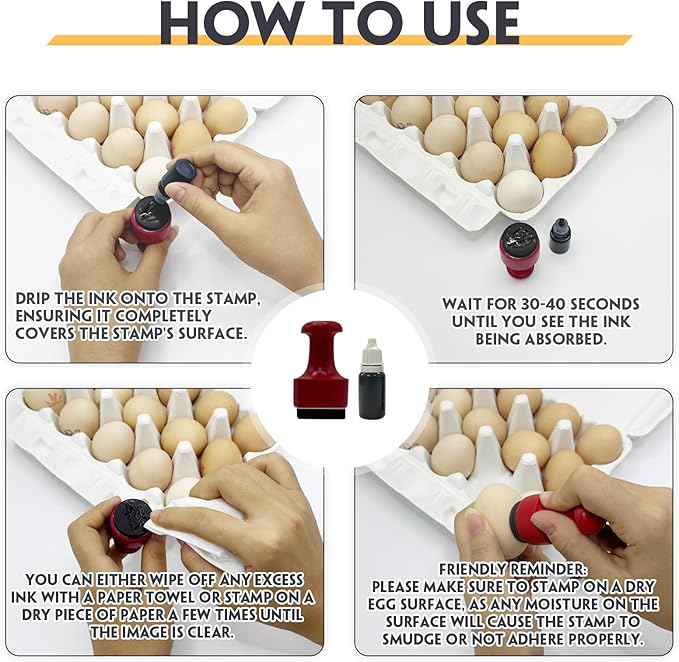 HOW TO USE

DRIP THE INK ONTO THE STAMP, ENSURING IT COMPLETELY COVERS THE STAMP'S SURFACE.

WAIT FOR 30-40 SECONDS UNTIL YOU SEE THE INK BEING ABSORBED.

YOU CAN EITHER WIPE OFF ANY EXCESS INK WITH A PAPER TOWEL OR STAMP ON A DRY PIECE OF PAPER A FEW TIMES UNTIL THE IMAGE IS CLEAR.

FRIENDLY REMINDER:
PLEASE MAKE SURE TO STAMP ON A DRY EGG SURFACE, AS ANY MOISTURE ON THE SURFACE WILL CAUSE THE STAMP TO SMUDGE OR NOT ADHERE PROPERLY.