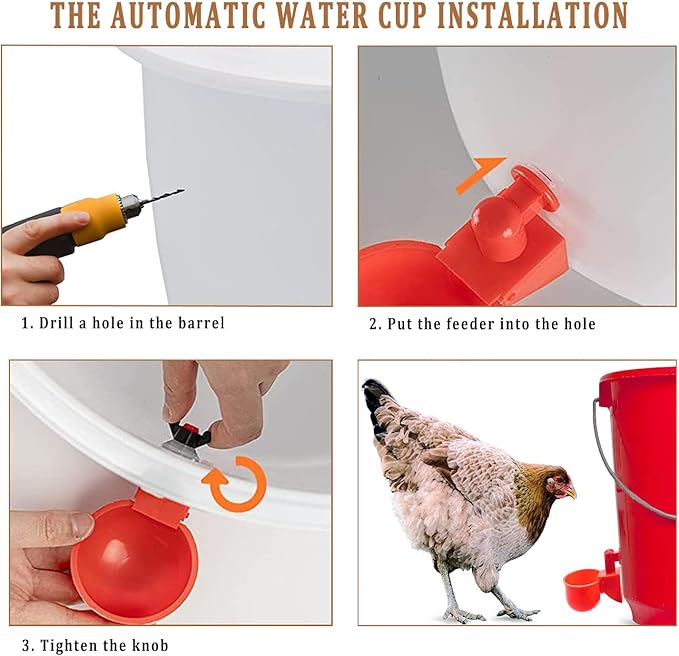 THE AUTOMATIC WATER CUP INSTALLATION

1. Drill a hole in the barrel

2. Put the feeder into the hole

3. Tighten the knob