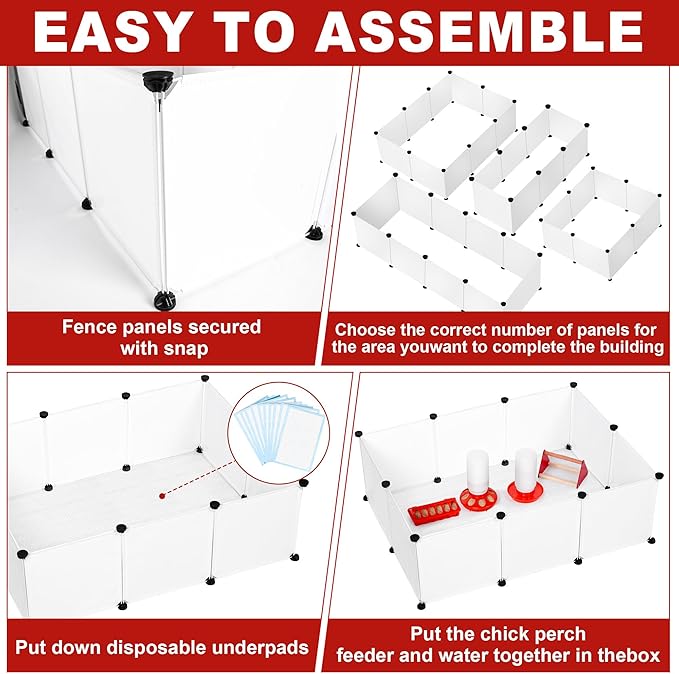 EASY TO ASSEMBLE

Fence panels secured with snap

Choose the correct number of panels for the area youwant to complete the building

Put down disposable underpads

Put the chick perch feeder and water together in thebox