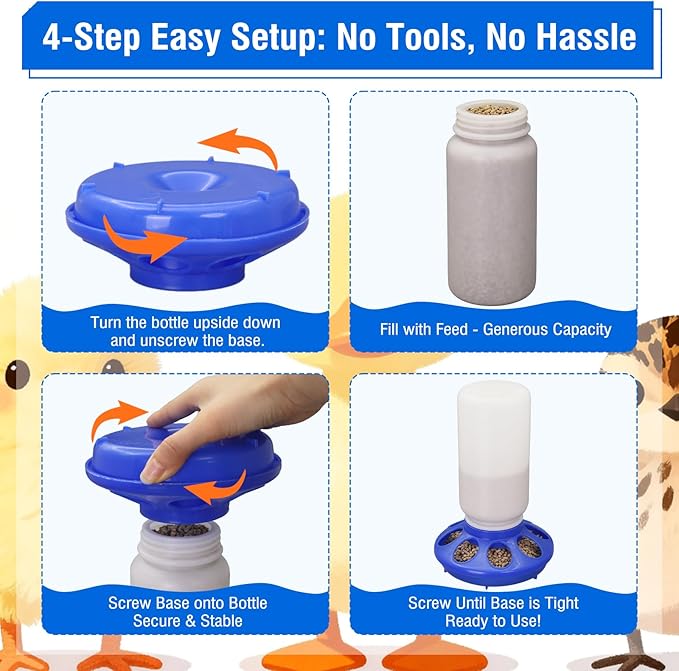 4-Step Easy Setup: No Tools, No Hassle

Turn the bottle upside down and unscrew the base.

Fill with Feed - Generous Capacity

Screw Base onto Bottle
Secure & Stable

Screw Until Base is Tight
Ready to Use!