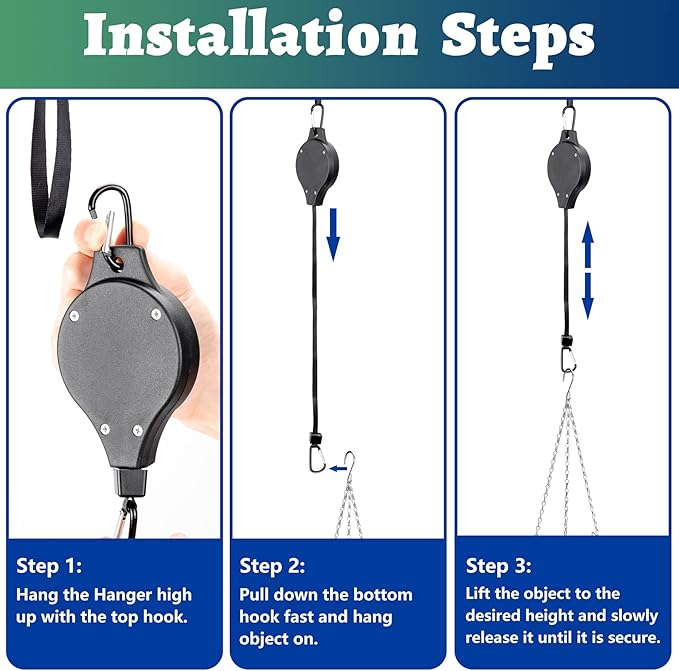 Installation Steps

Step 1:
Hang the Hanger high up with the top hook.

Step 2:
Pull down the bottom hook fast and hang object on.

Step 3:
Lift the object to the desired height and slowly release it until it is secure.