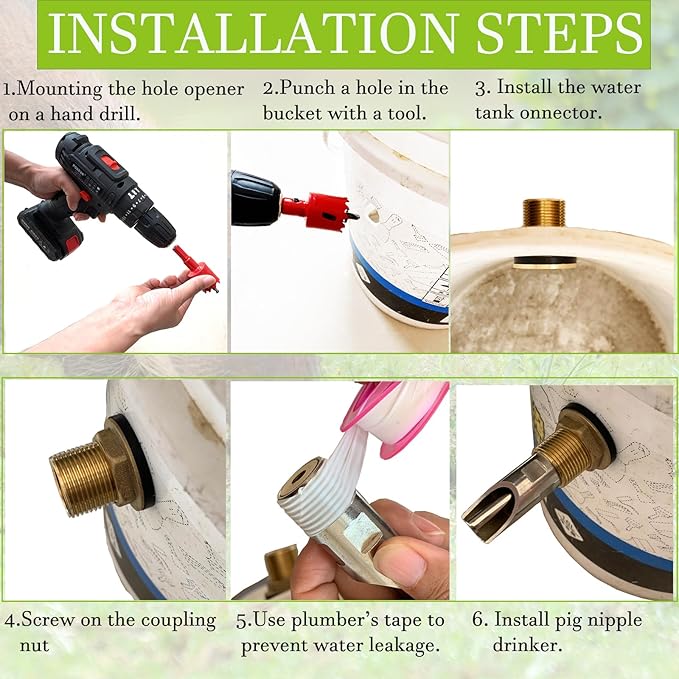 INSTALLATION STEPS

1.Mounting the hole opener on a hand drill.

2.Punch a hole in the bucket with a tool.

3. Install the water tank onnector.

4.Screw on the coupling nut

5.Use plumber's tape to prevent water leakage.

6. Install pig nipple drinker.