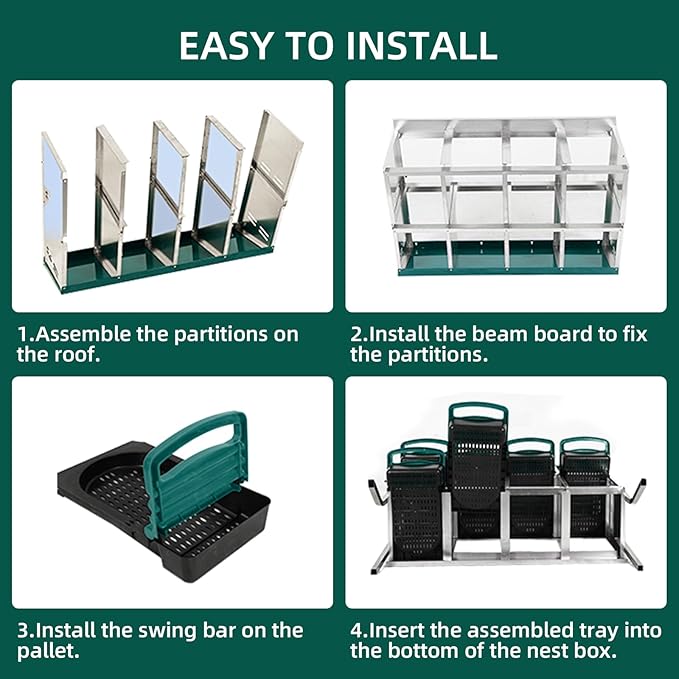 EASY TO INSTALL

1.Assemble the partitions on the roof.

2.Install the beam board to fix the partitions.

3.Install the swing bar on the pallet.

4.Insert the assembled tray into the bottom of the nest box.