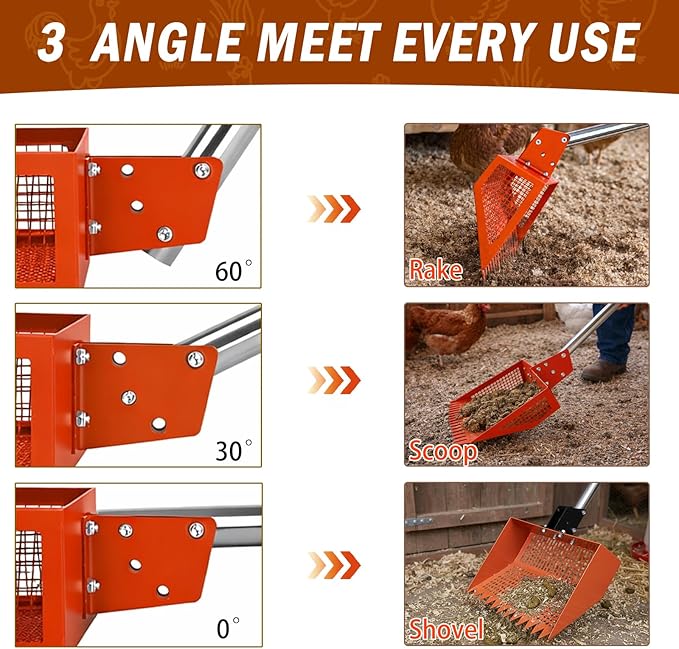 3 ANGLE MEET EVERY USE

60°

Rake

30°

Scoop

0°

Shovel