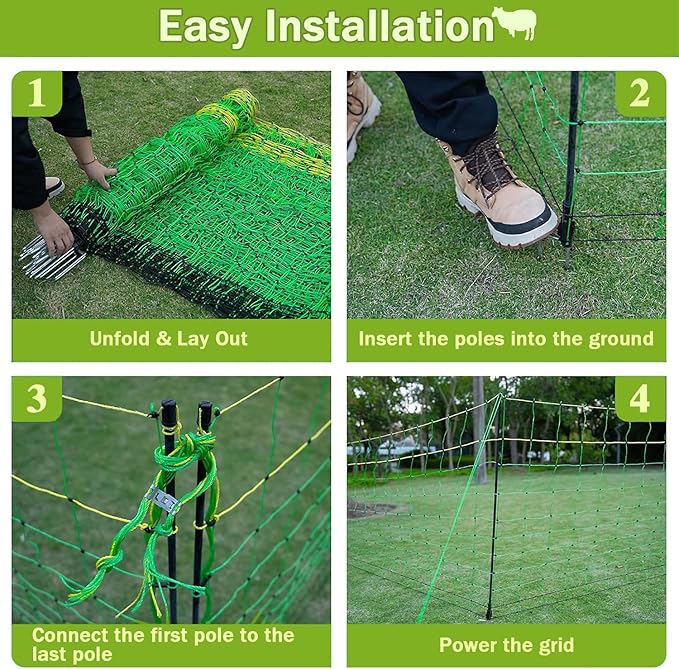 Easy Installation

1

Unfold & Lay Out

2

Insert the poles into the ground

3

Connect the first pole to the last pole

4

Power the grid