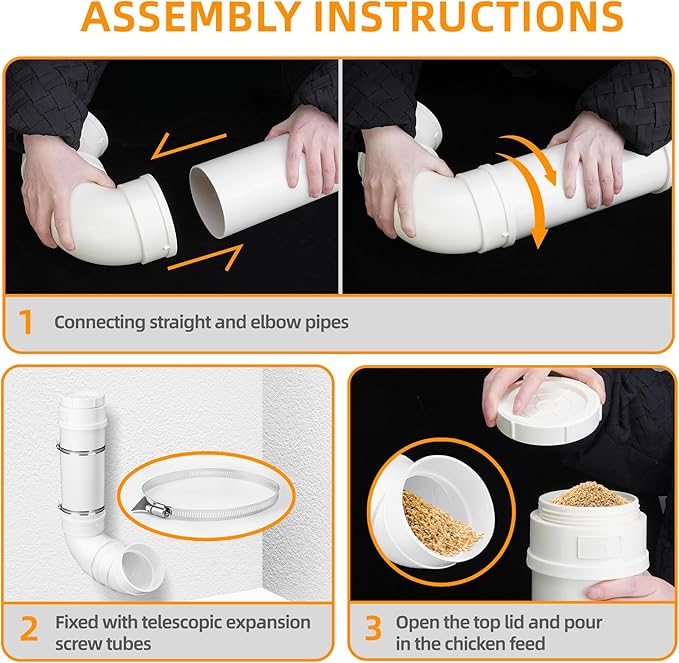 ASSEMBLY INSTRUCTIONS

1 Connecting straight and elbow pipes

2 Fixed with telescopic expansion screw tubes

3 Open the top lid and pour in the chicken feed