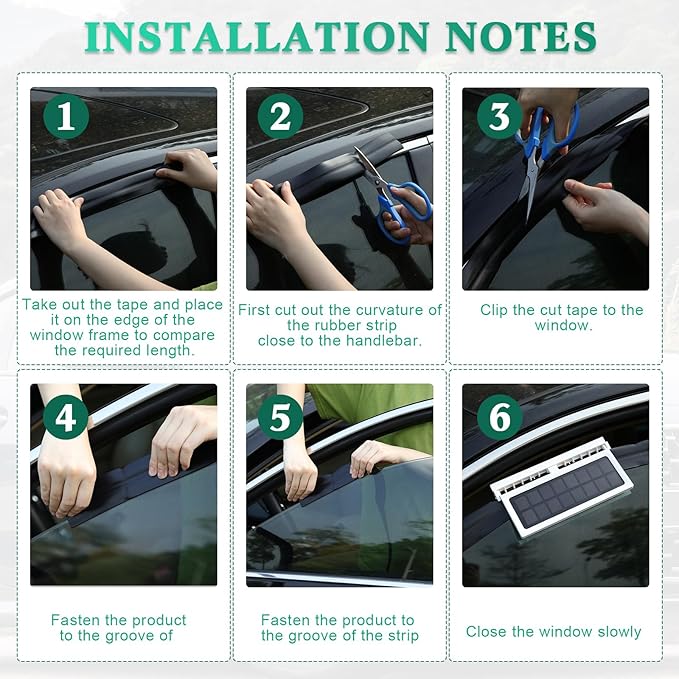 INSTALLATION NOTES

1

Take out the tape and place it on the edge of the window frame to compare the required length.

2

First cut out the curvature of the rubber strip close to the handlebar.

3

Clip the cut tape to the window.

4

Fasten the product to the groove of

5

Fasten the product to the groove of the strip

6

Close the window slowly