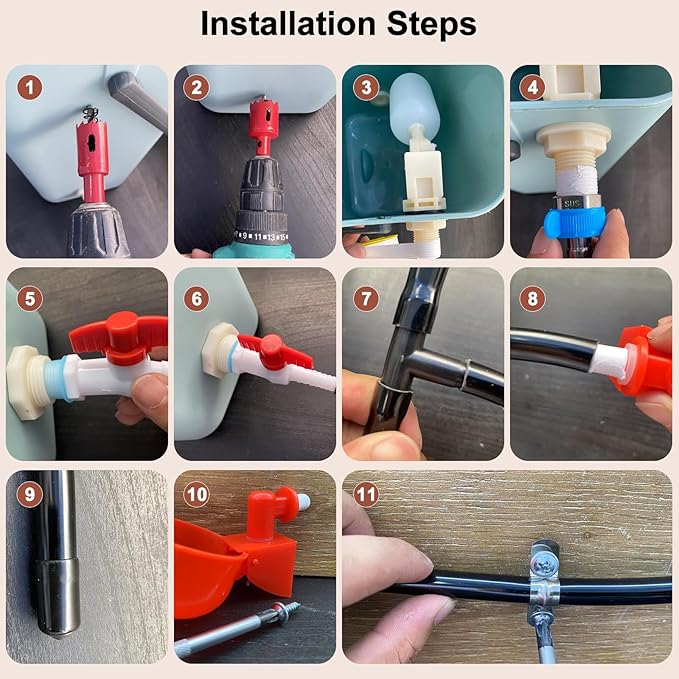 Installation Steps

1

2

9 11 13 15

3

4

SUS

5

6

7

8

9

10

11