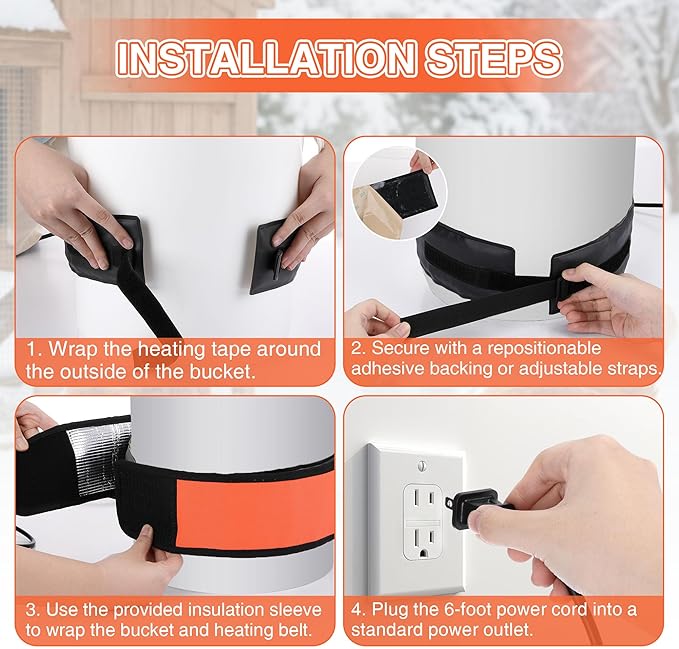 INSTALLATION STEPS

1. Wrap the heating tape around the outside of the bucket.

2. Secure with a repositionable adhesive backing or adjustable straps.

3. Use the provided insulation sleeve to wrap the bucket and heating belt.

4. Plug the 6-foot power cord into a standard power outlet.