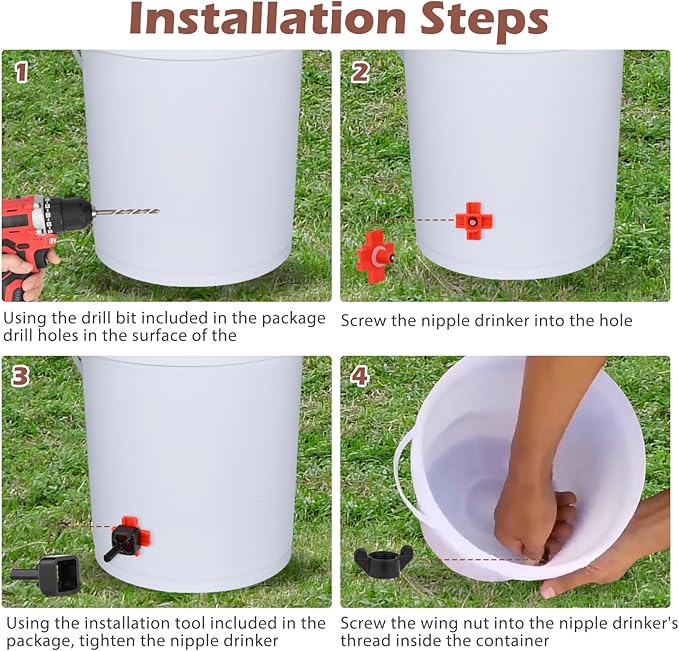 Installation Steps

1

Using the drill bit included in the package drill holes in the surface of the

2

Screw the nipple drinker into the hole

3

Using the installation tool included in the package, tighten the nipple drinker

4

Screw the wing nut into the nipple drinker's thread inside the container