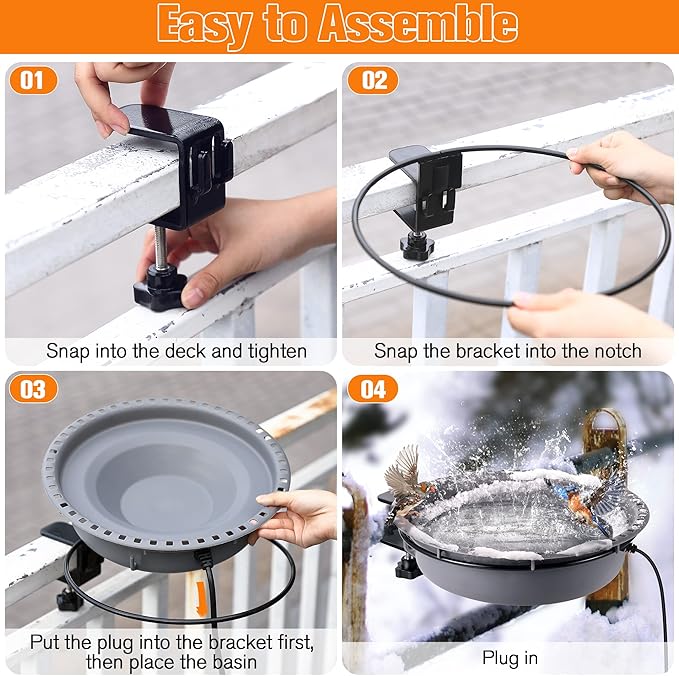 Easy to Assemble

01

Snap into the deck and tighten

02

Snap the bracket into the notch

03

Put the plug into the bracket first, then place the basin

04

Plug in