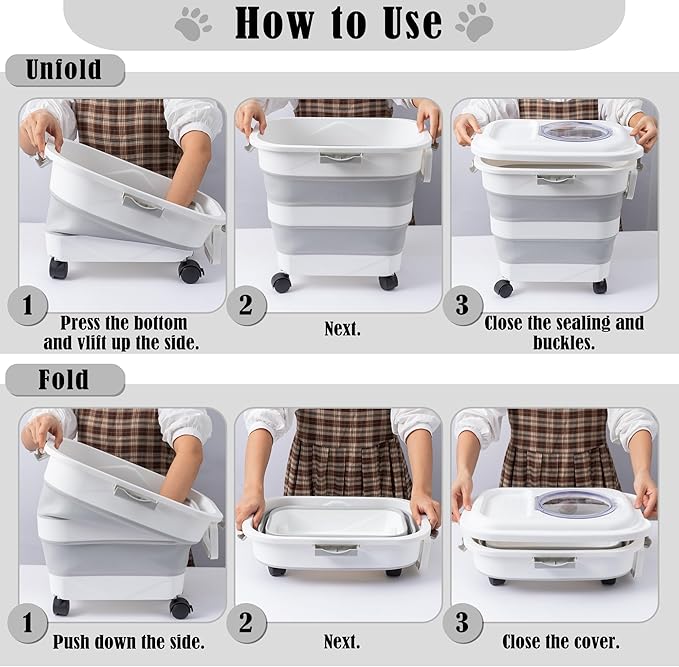 How to Use

Unfold

1
Press the bottom and vlift up the side.

2
Next.

3
Close the sealing and buckles.

Fold

1
Push down the side.

2
Next.

3
Close the cover.