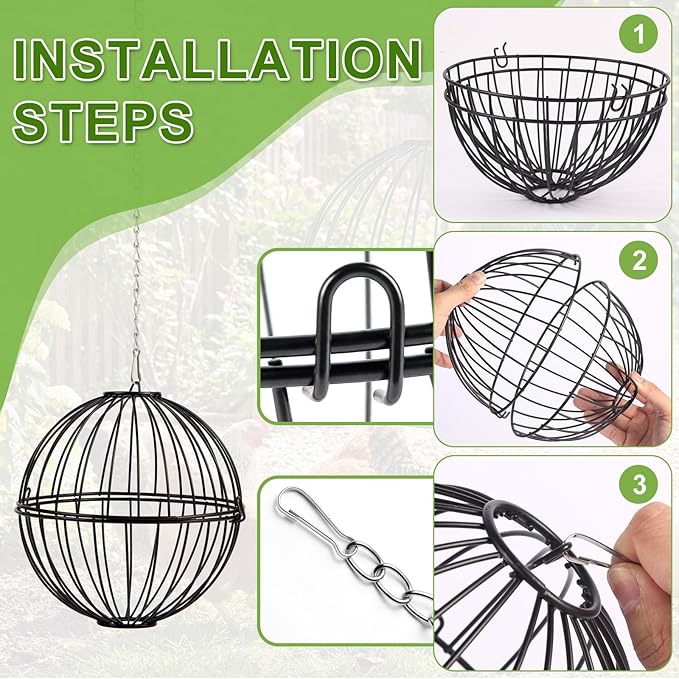 INSTALLATION STEPS

1

2

3