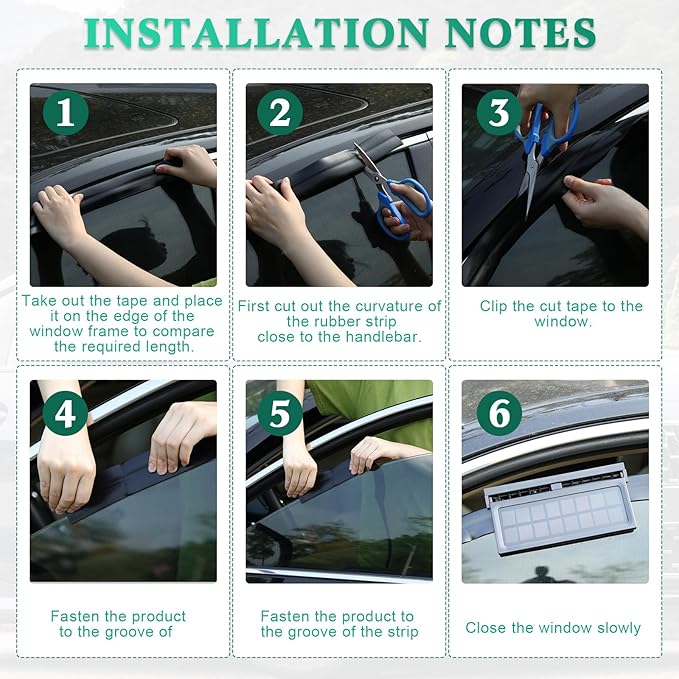 INSTALLATION NOTES

1

Take out the tape and place it on the edge of the window frame to compare the required length.

2

First cut out the curvature of the rubber strip close to the handlebar.

3

Clip the cut tape to the window.

4

Fasten the product to the groove of

5

Fasten the product to the groove of the strip

6

Close the window slowly