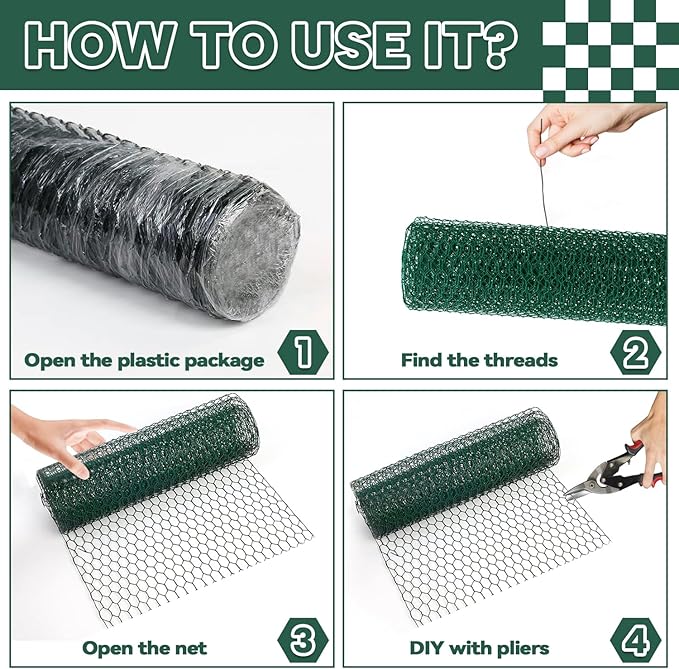 HOW TO USE IT?

Open the plastic package 1

Find the threads 2

Open the net 3

DIY with pliers 4