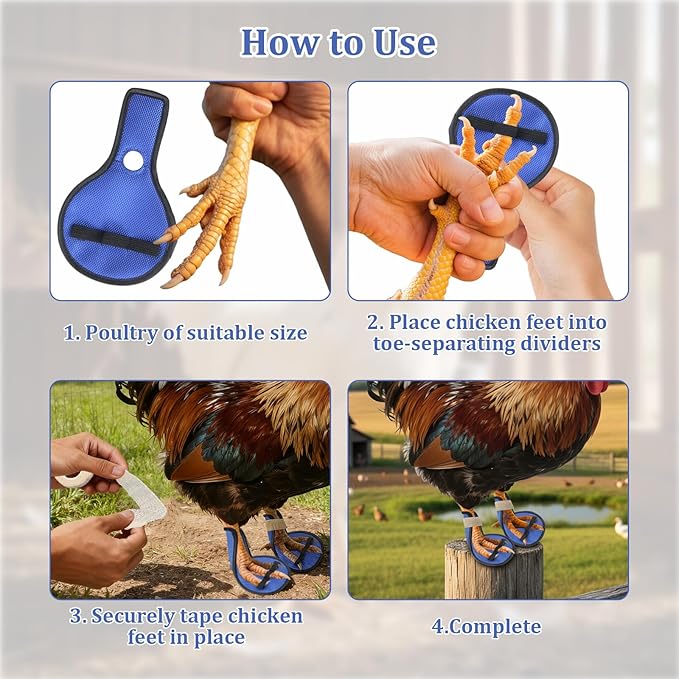 How to Use

1. Poultry of suitable size

2. Place chicken feet into toe-separating dividers

3. Securely tape chicken feet in place

4.Complete