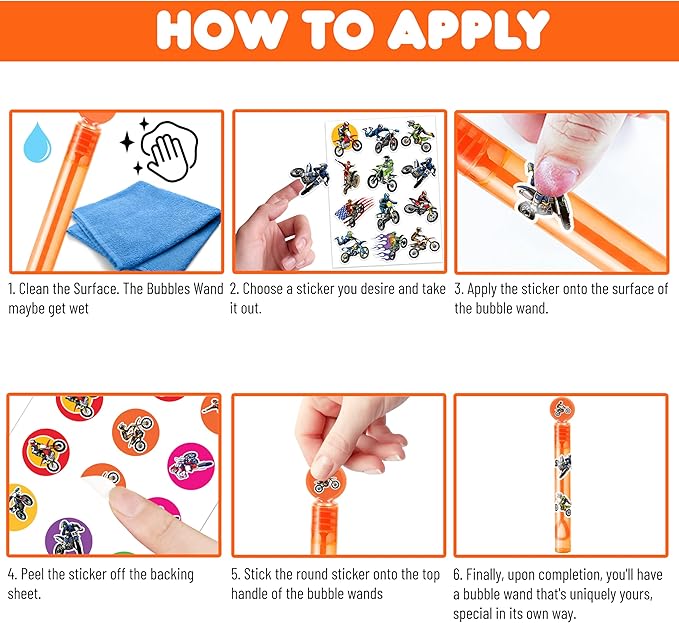 HOW TO APPLY

1. Clean the Surface. The Bubbles Wand maybe get wet

2. Choose a sticker you desire and take it out.

3. Apply the sticker onto the surface of the bubble wand.

4. Peel the sticker off the backing sheet.

5. Stick the round sticker onto the top handle of the bubble wands

6. Finally, upon completion, you'll have a bubble wand that's uniquely yours, special in its own way.