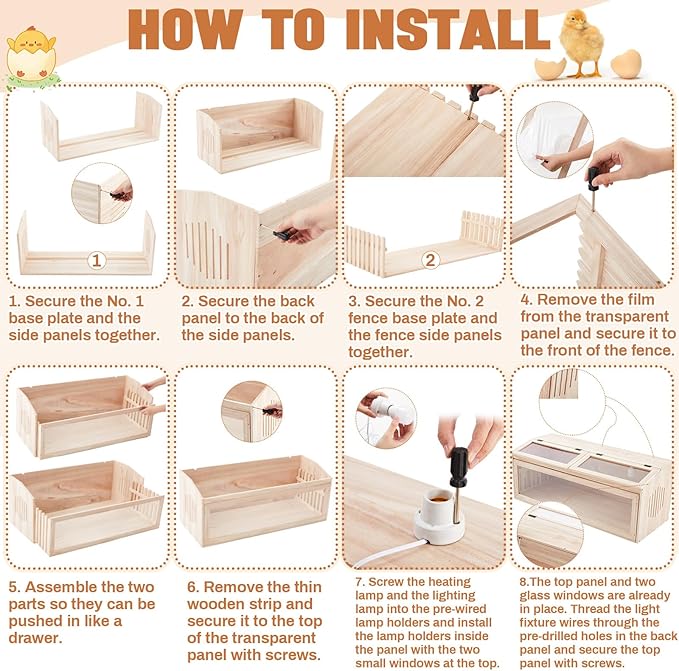 HOW TO INSTALL

1

1. Secure the No. 1 base plate and the side panels together.

2. Secure the back panel to the back of the side panels.

2

3. Secure the No. 2 fence base plate and the fence side panels together.

4. Remove the film from the transparent panel and secure it to the front of the fence.

5. Assemble the two parts so they can be pushed in like a drawer.

6. Remove the thin wooden strip and secure it to the top of the transparent panel with screws.

7. Screw the heating lamp and the lighting lamp into the pre-wired lamp holders and install the lamp holders inside the panel with the two small windows at the top.

8.The top panel and two glass windows are already in place. Thread the light fixture wires through the pre-drilled holes in the back panel and secure the top panel with screws.