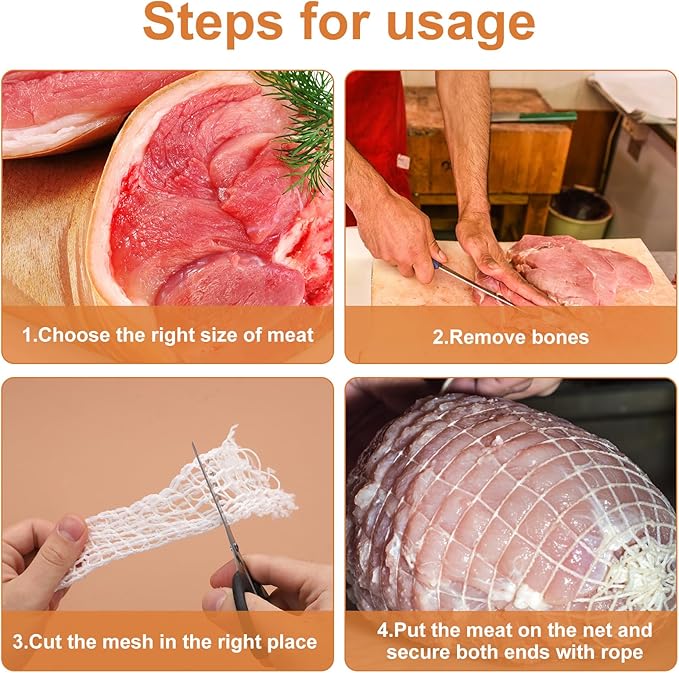 Steps for usage

1.Choose the right size of meat

2.Remove bones

3.Cut the mesh in the right place

4.Put the meat on the net and secure both ends with rope