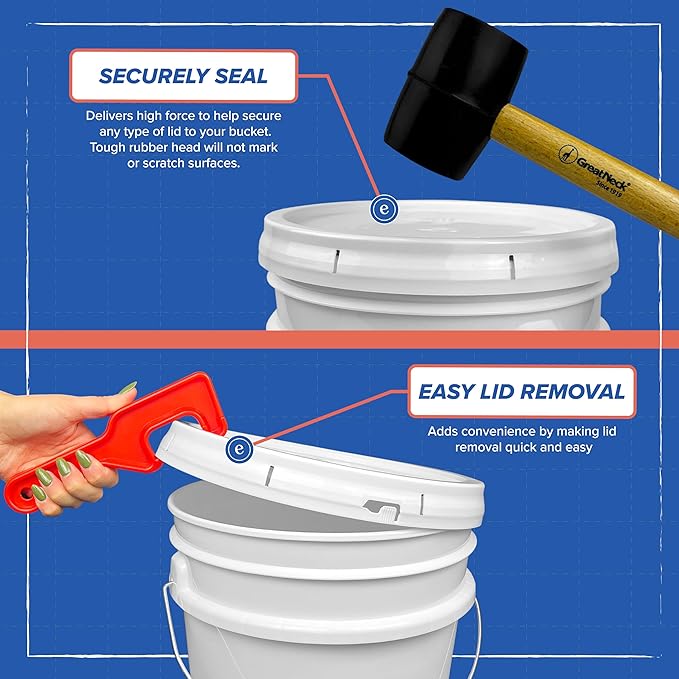 SECURELY SEAL

Delivers high force to help secure any type of lid to your bucket. Tough rubber head will not mark or scratch surfaces.

GreatNeck
Since 1919

e

EASY LID REMOVAL

Adds convenience by making lid removal quick and easy

e