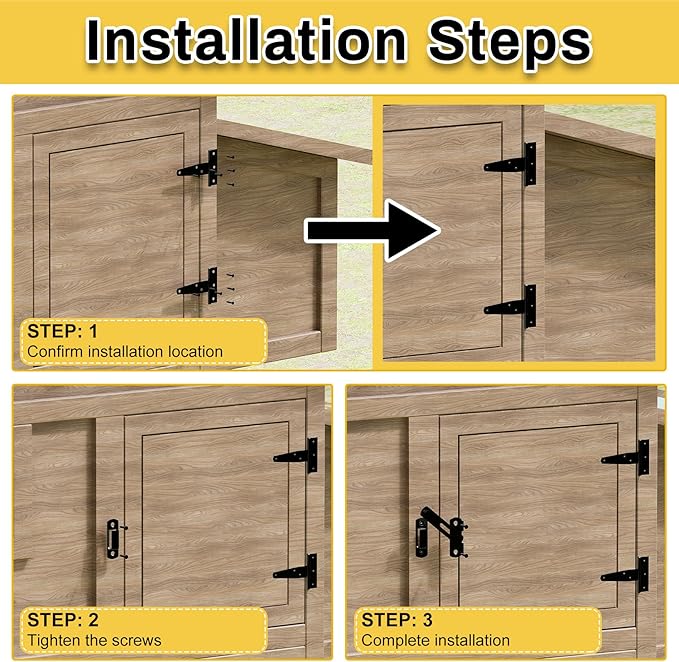 Installation Steps

STEP: 1
Confirm installation location

STEP: 2
Tighten the screws

STEP: 3
Complete installation