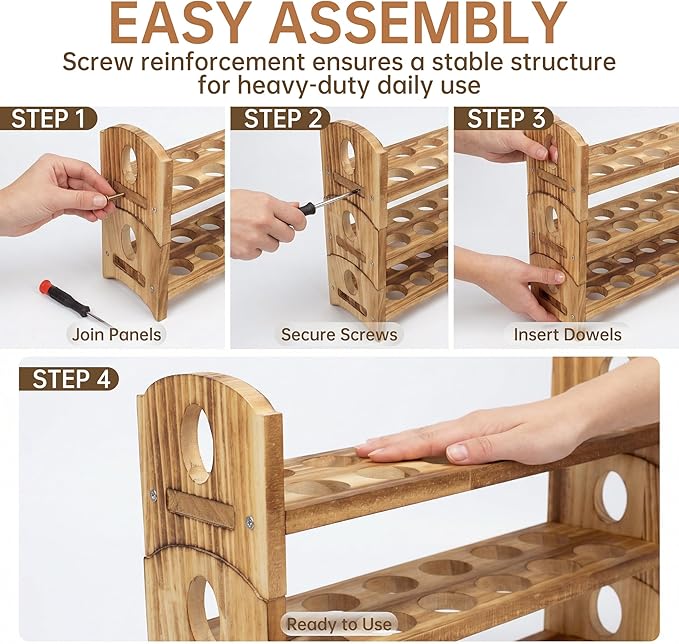 EASY ASSEMBLY

Screw reinforcement ensures a stable structure for heavy-duty daily use

STEP 1

Join Panels

STEP 2

Secure Screws

STEP 3

Insert Dowels

STEP 4

Ready to Use