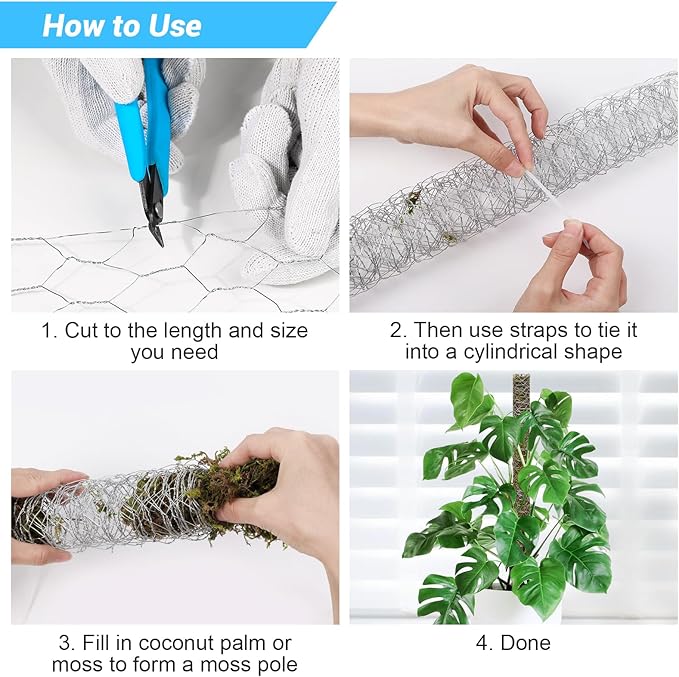 How to Use

1. Cut to the length and size you need

2. Then use straps to tie it into a cylindrical shape

3. Fill in coconut palm or moss to form a moss pole

4. Done