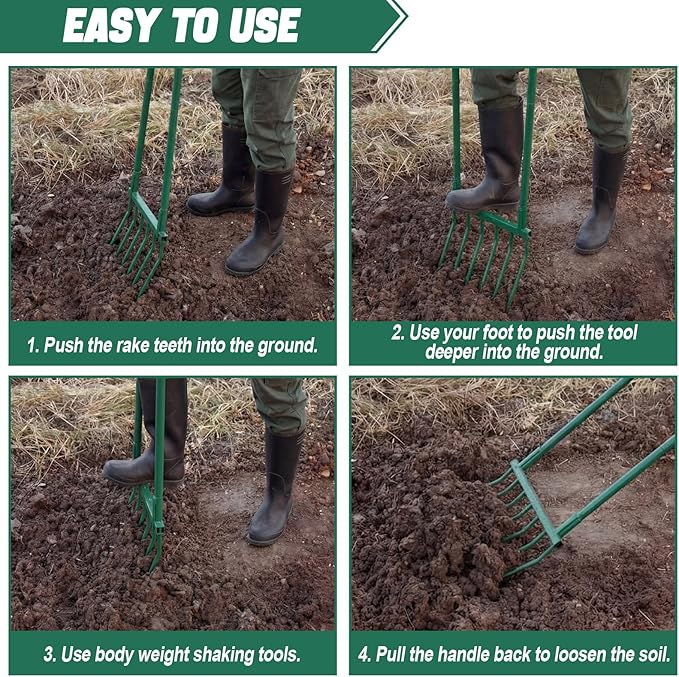 EASY TO USE

1. Push the rake teeth into the ground.

2. Use your foot to push the tool deeper into the ground.

3. Use body weight shaking tools.

4. Pull the handle back to loosen the soil.