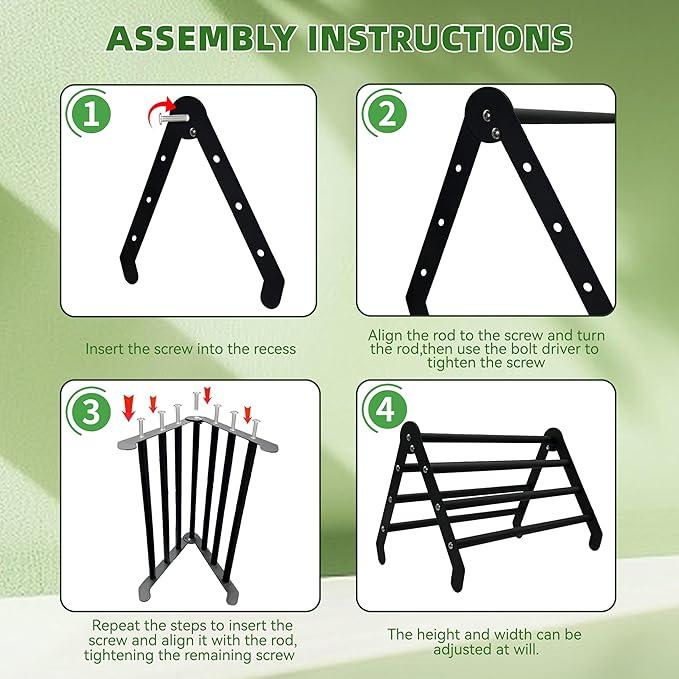 ASSEMBLY INSTRUCTIONS

1

Insert the screw into the recess

2

Align the rod to the screw and turn the rod,then use the bolt driver to tighten the screw

3

Repeat the steps to insert the screw and align it with the rod, tightening the remaining screw

4

The height and width can be adjusted at will.