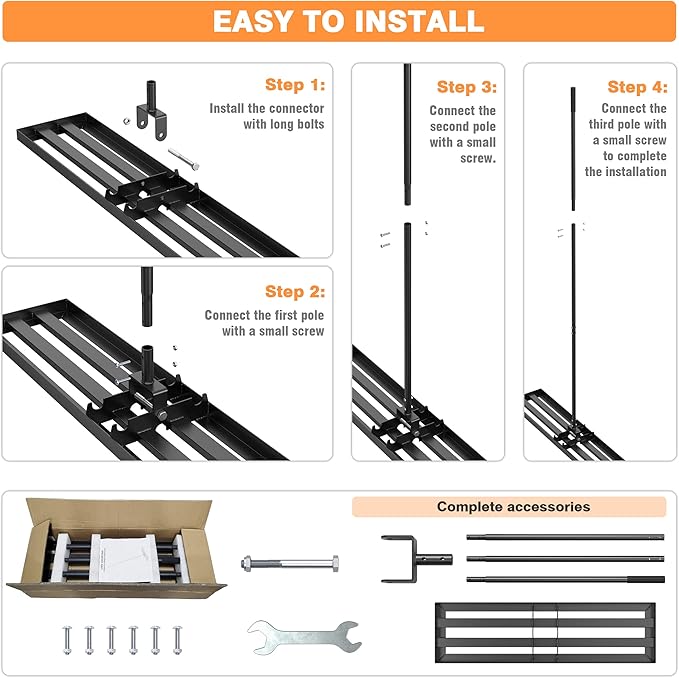 EASY TO INSTALL

Step 1:
Install the connector with long bolts

Step 2:
Connect the first pole with a small screw

Step 3:
Connect the second pole with a small screw.

Step 4:
Connect the third pole with a small screw to complete the installation

Complete accessories