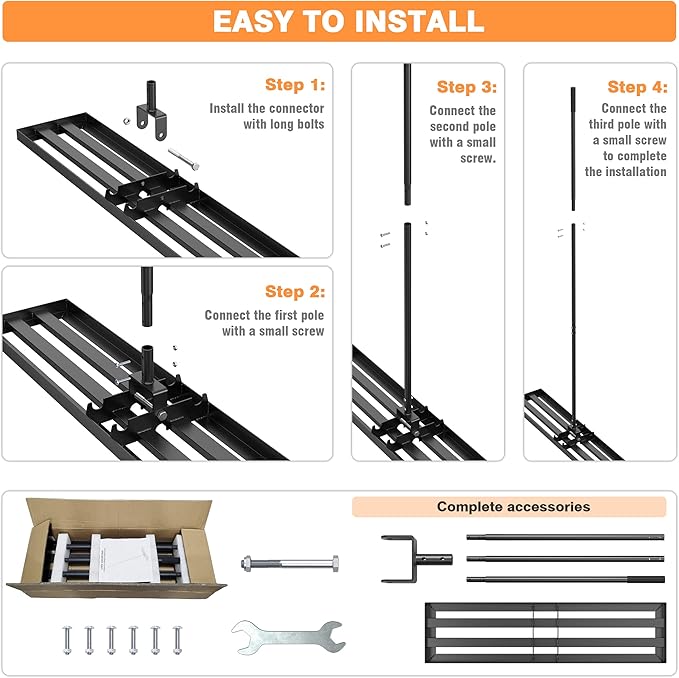 EASY TO INSTALL

Step 1:
Install the connector with long bolts

Step 2:
Connect the first pole with a small screw

Step 3:
Connect the second pole with a small screw.

Step 4:
Connect the third pole with a small screw to complete the installation

Complete accessories