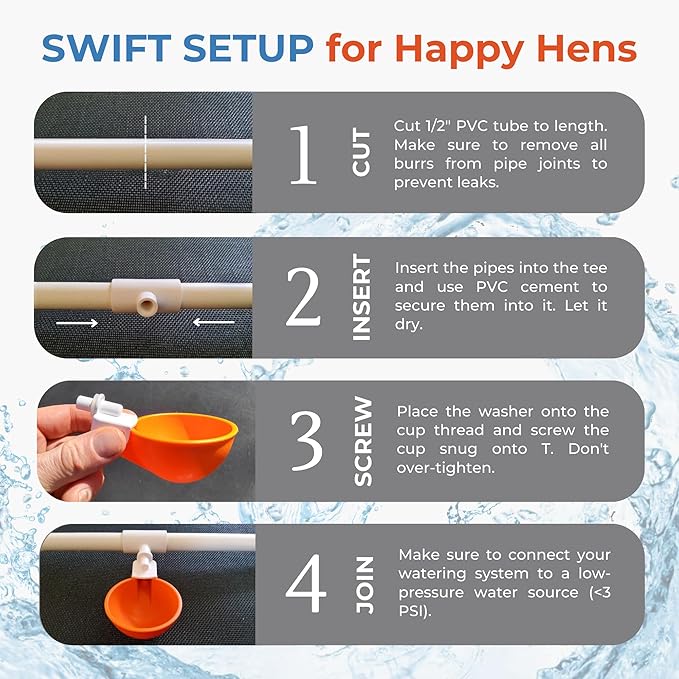 SWIFT SETUP for Happy Hens

1 CUT

Cut 1/2" PVC tube to length. Make sure to remove all burrs from pipe joints to prevent leaks.

2 INSERT

Insert the pipes into the tee and use PVC cement to secure them into it. Let it dry.

3 SCREW

Place the washer onto the cup thread and screw the cup snug onto T. Don't over-tighten.

4 JOIN

Make sure to connect your watering system to a low-pressure water source (<3 PSI).